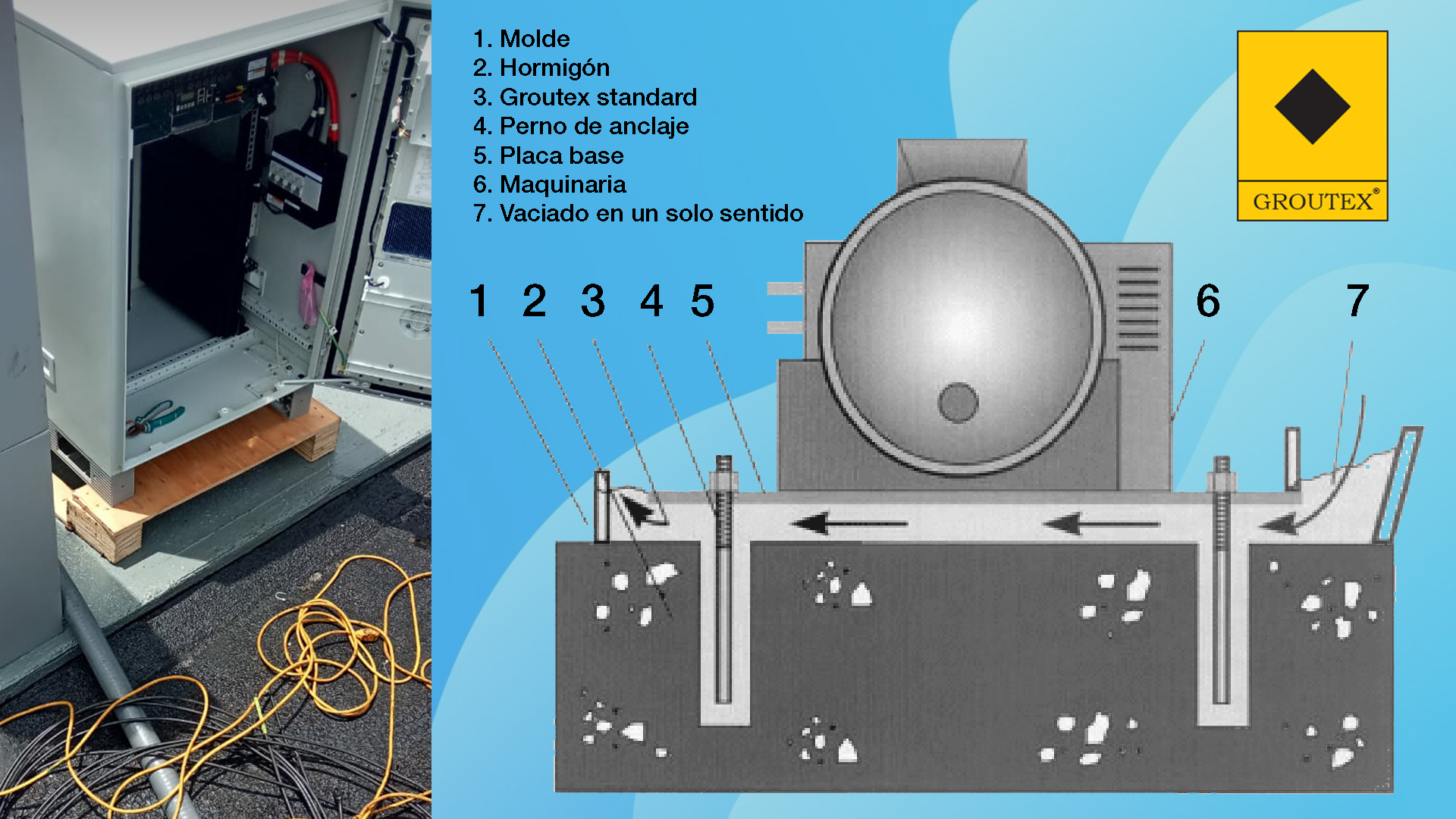 1. Molde
2. Hormigón
3. Groutex standard
4. Perno de anclaje
5. Placa base
6. Maquinaria
7. Vaciado en un solo sentido

GROUTEX®

1 2 3 4 5

6

7